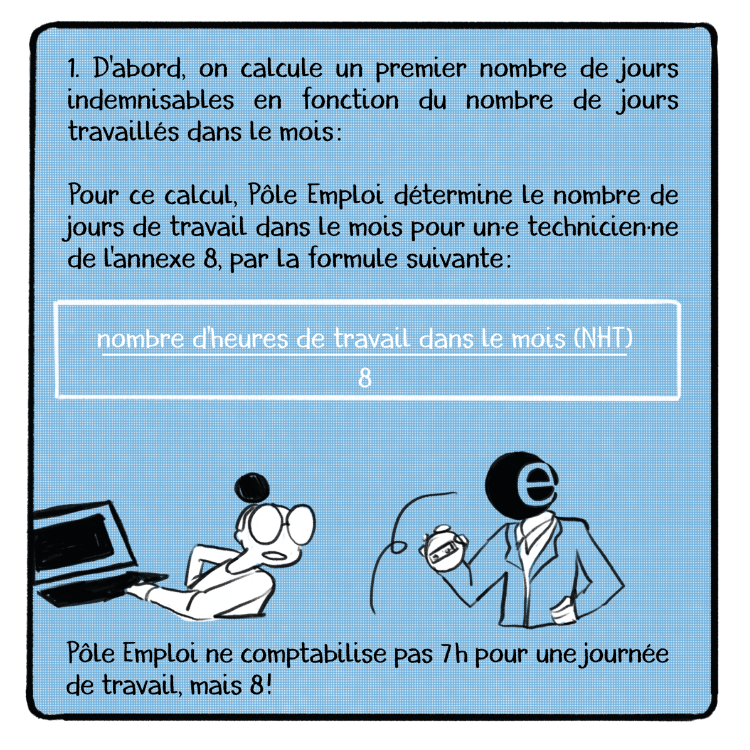 1. D'abord, on calcule un premier nombre de jours indemnisables en fonction du nombre de jours travaillés dans le mois:

Pour ce calcul, Pôle Emploi détermine le nombre de jours de travail dans le mois pour un·e technicien·ne de l'annexe 8, par la formule suivante:

$\frac{\text{nombre d'heures de travail dans le mois (NHT)}}{8}$

e

Pôle Emploi ne comptabilise pas 7h pour une journée de travail, mais 8!