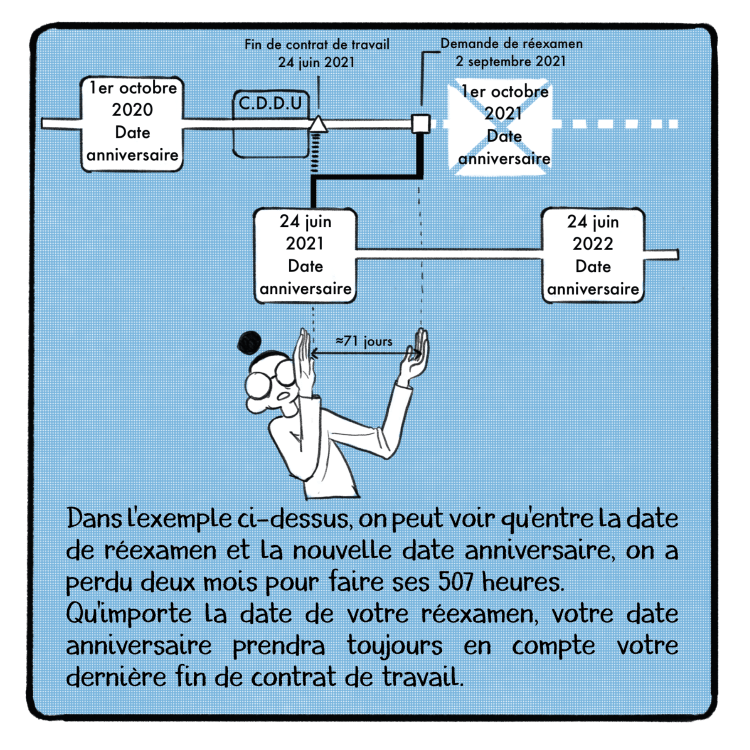 Fin de contrat de travail
24 juin 2021

Demande de réexamen
2 septembre 2021

1er octobre
2020
Date
anniversaire

C.D.D.U

1er octobre
2021
Date
anniversaire

24 juin
2021
Date
anniversaire

24 juin
2022
Date
anniversaire

≈71 jours

Dans l'exemple ci-dessus, on peut voir qu'entre la date de réexamen et la nouvelle date anniversaire, on a perdu deux mois pour faire ses 507 heures.
Qu'importe la date de votre réexamen, votre date anniversaire prendra toujours en compte votre dernière fin de contrat de travail.