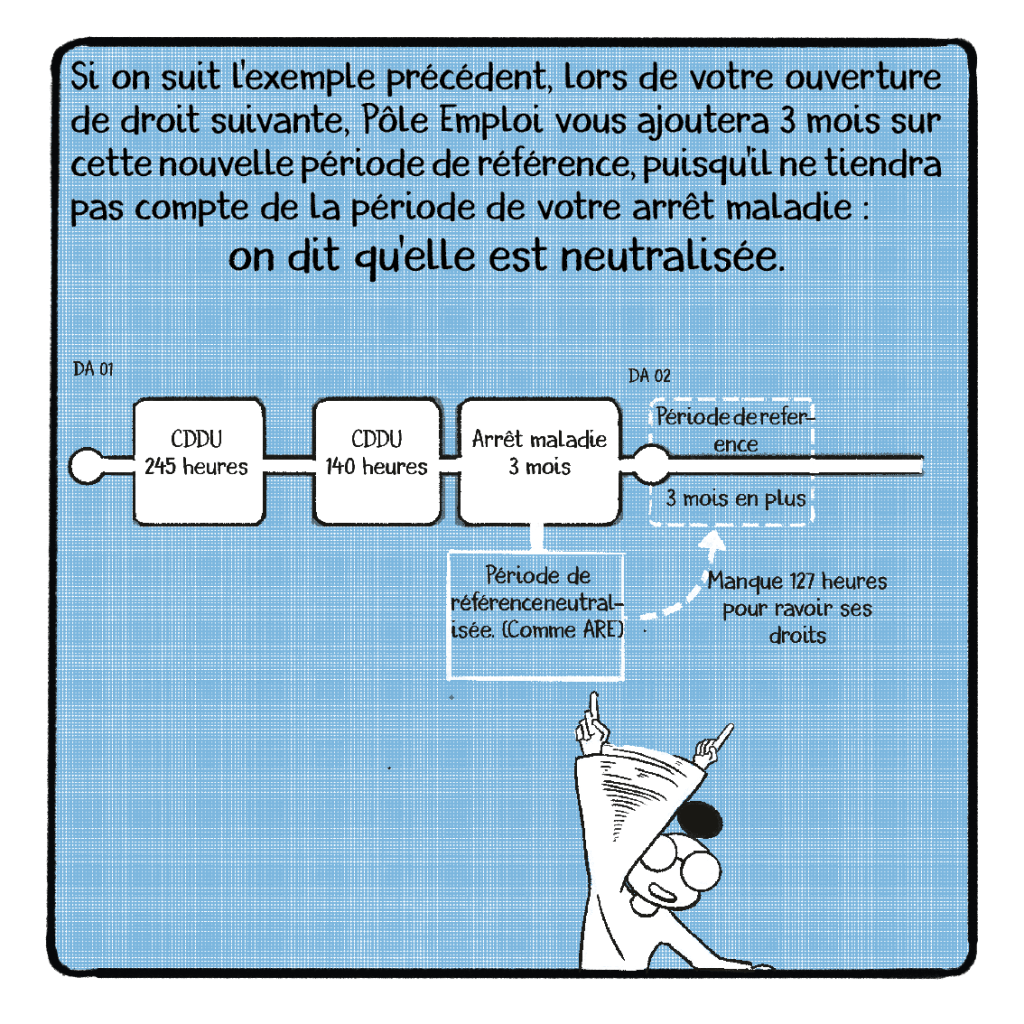 Si on suit l'exemple précédent, lors de votre ouverture de droit suivante, Pôle Emploi vous ajoutera 3 mois sur cette nouvelle période de référence, puisqu'il ne tiendra pas compte de la période de votre arrêt maladie :

on dit qu'elle est neutralisée.

DA 01

CDDU
245 heures

CDDU
140 heures

Arrêt maladie
3 mois

DA 02

Période de reference

3 mois en plus

Période de référenceneutralisée. (Comme ARE)

Manque 127 heures pour ravoir ses droits