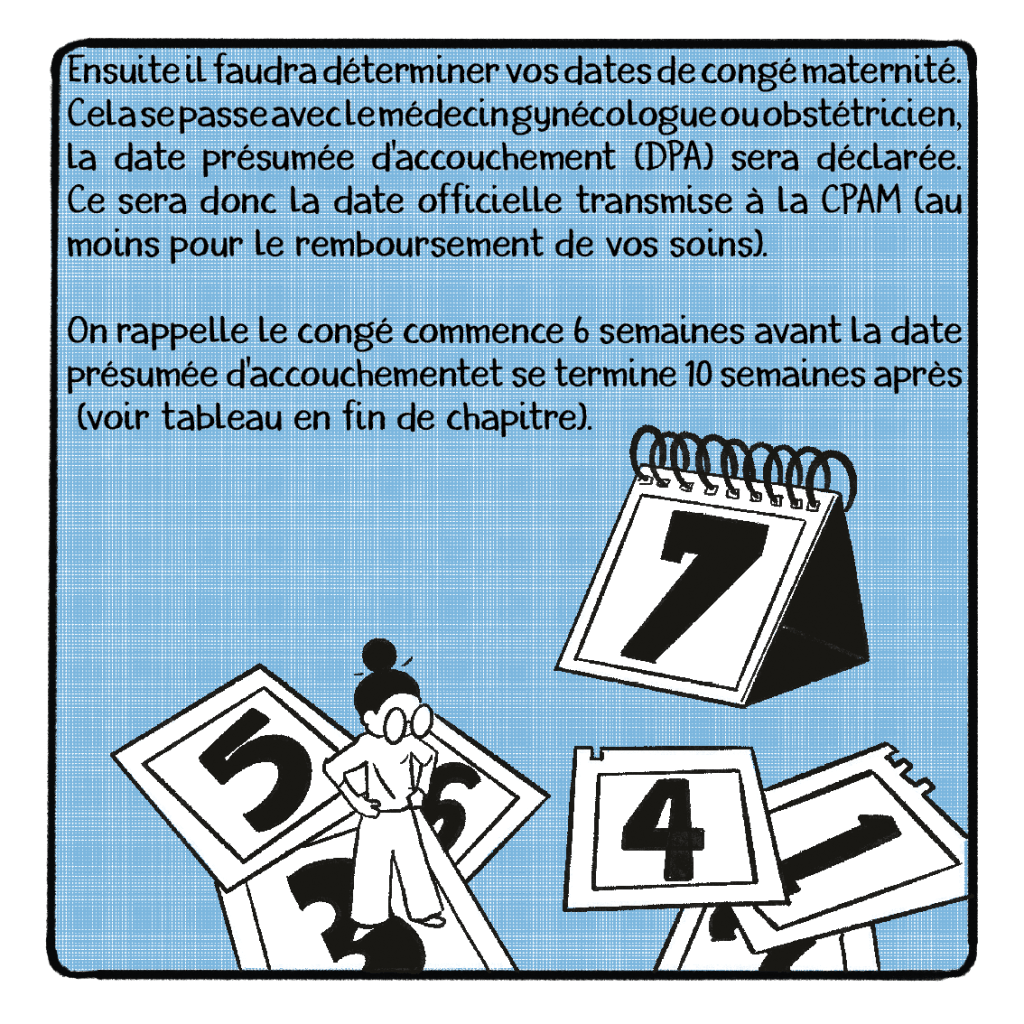 Ensuite il faudra déterminer vos dates de congé maternité. Cela se passe avec le médecin gynécologue ou obstétricien, la date présumée d'accouchement (DPA) sera déclarée. Ce sera donc la date officielle transmise à la CPAM (au moins pour le remboursement de vos soins).

On rappelle le congé commence 6 semaines avant la date présumée d'accouchementet se termine 10 semaines après (voir tableau en fin de chapitre).

7

5

6

3

4

1