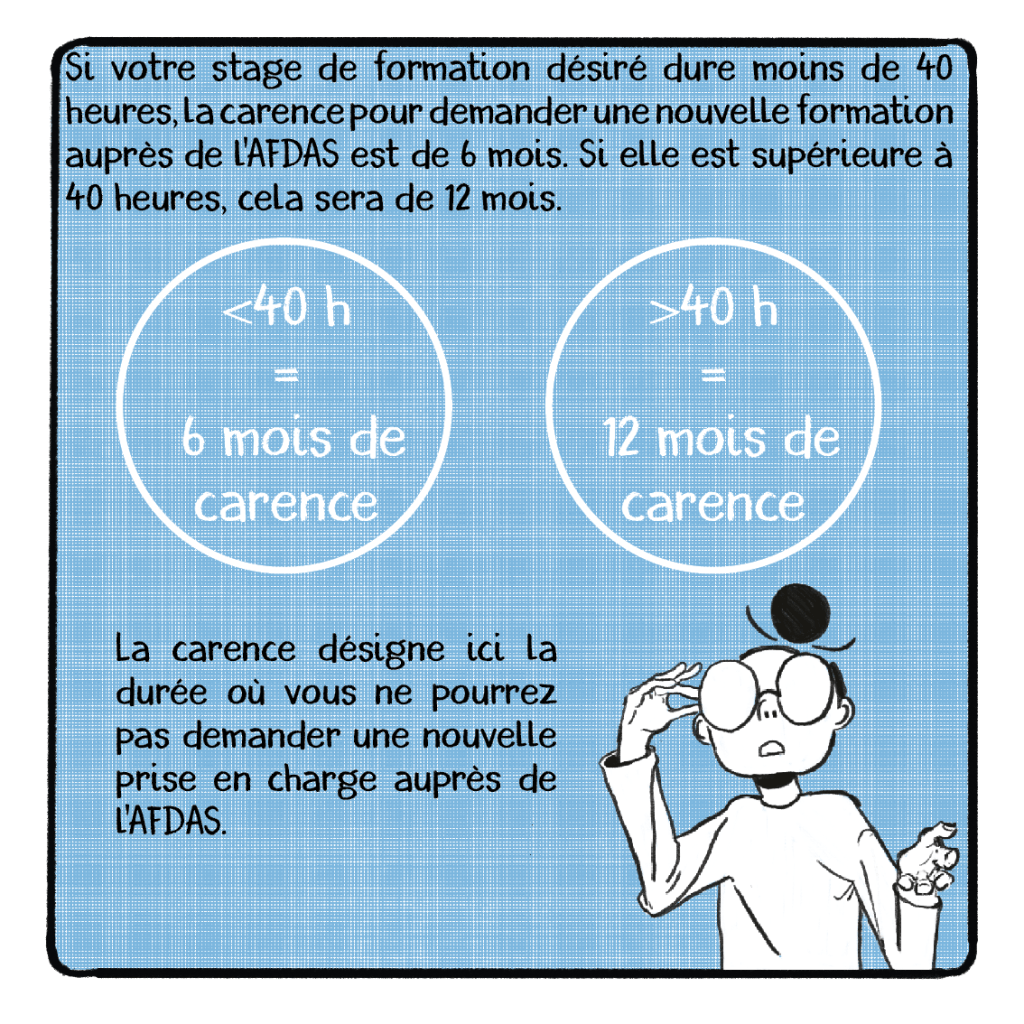 Si votre stage de formation désiré dure moins de 40 heures, la carence pour demander une nouvelle formation auprès de l'AFDAS est de 6 mois. Si elle est supérieure à 40 heures, cela sera de 12 mois.

<40 h
=
6 mois de carence

>40 h
=
12 mois de carence

La carence désigne ici la durée où vous ne pourrez pas demander une nouvelle prise en charge auprès de l'AFDAS.